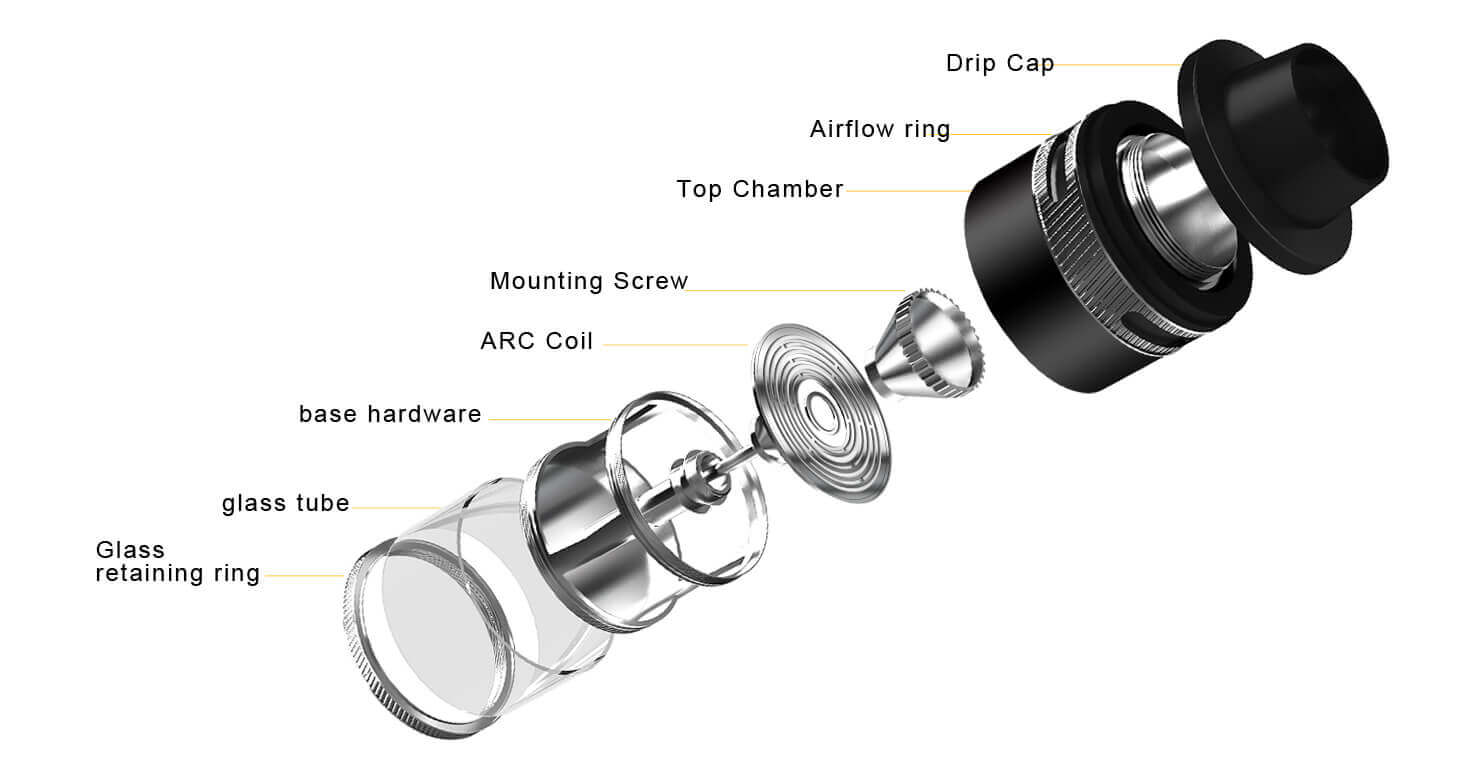 Drip Cap
Airflow ring
Top Chamber
Mounting Screw
ARC Coil
base hardware
glass tube
Glass retaining ring